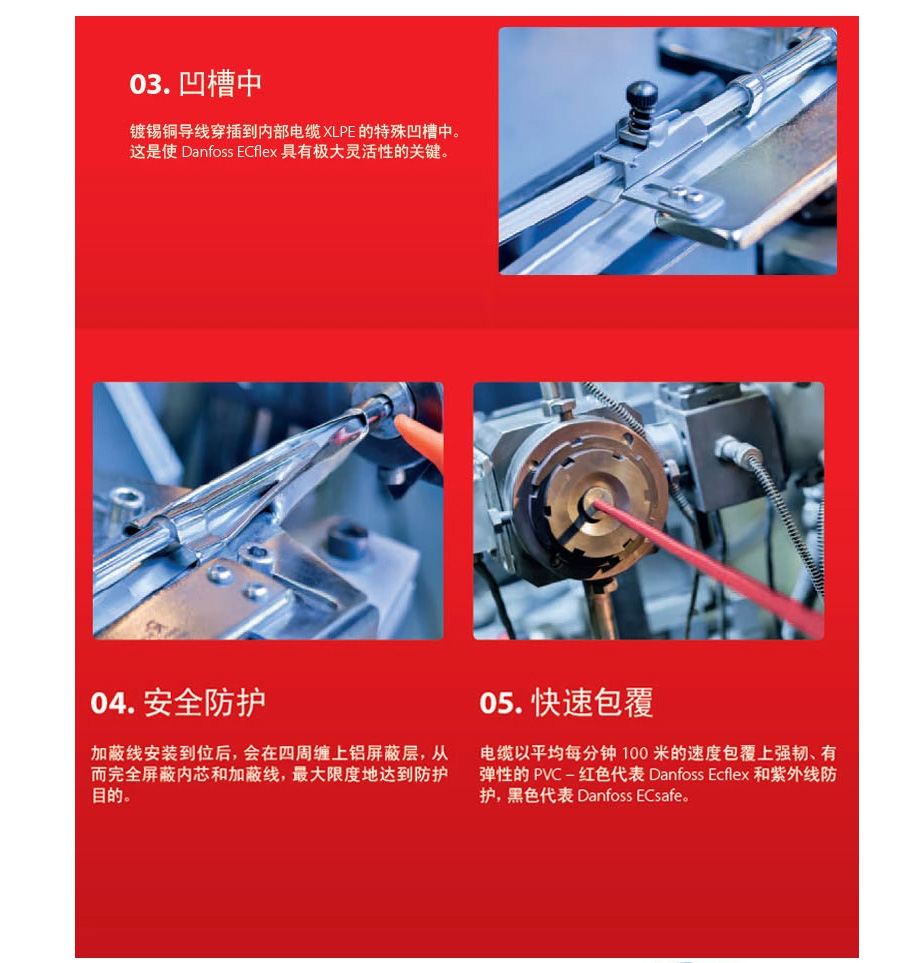 03. 凹槽中

镀锡铜导线穿插到内部电缆 XLPE 的特殊凹槽中。这是使 Danfoss ECflex 具有极大灵活性的关键。

04. 安全防护

加蔽线安装到位后，会在四周缠上铝屏蔽层，从而完全屏蔽内芯和加蔽线，最大限度地达到防护目的。

05. 快速包覆

电缆以平均每分钟 100 米的速度包覆上强韧、有弹性的 PVC – 红色代表 Danfoss Ecflex 和紫外线防护，黑色代表 Danfoss ECsafe。